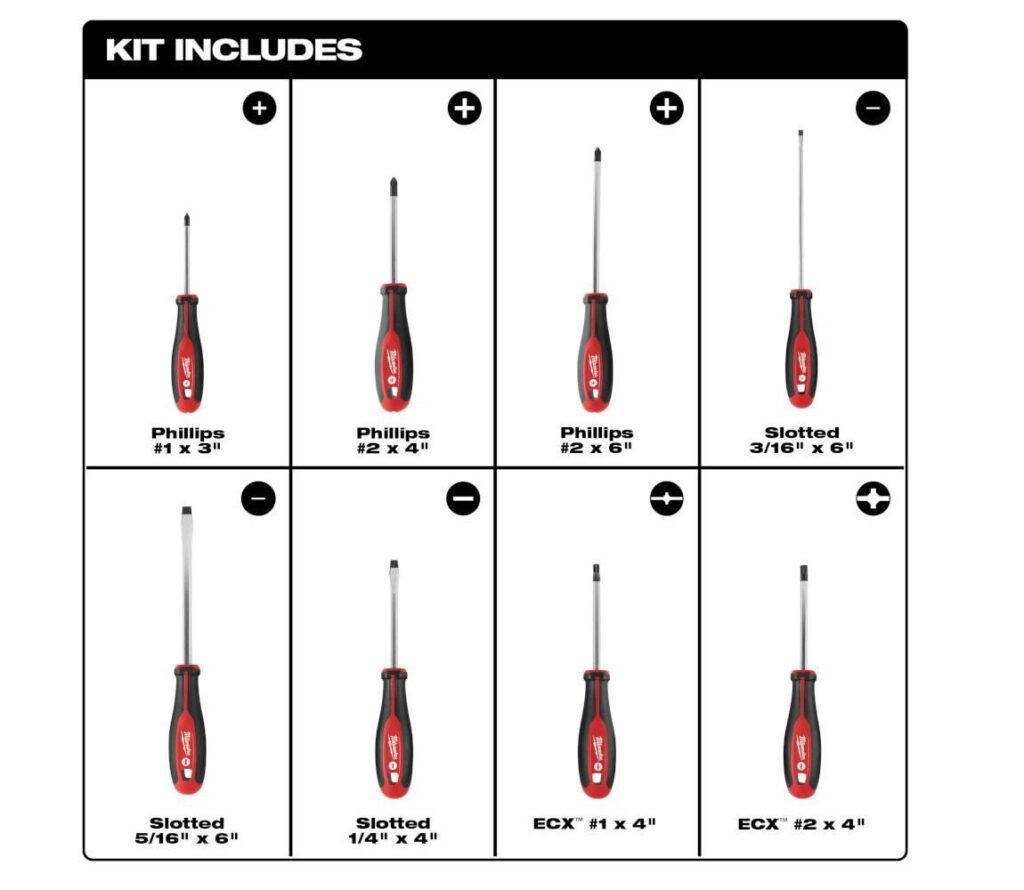 KIT INCLUDES

Phillips
#1 x 3"

Phillips
#2 x 4"

Phillips
#2 x 6"

Slotted
3/16" x 6"

Slotted
5/16" x 6"

Slotted
1/4" x 4"

ECX™ #1 x 4"

ECX™ #2 x 4"