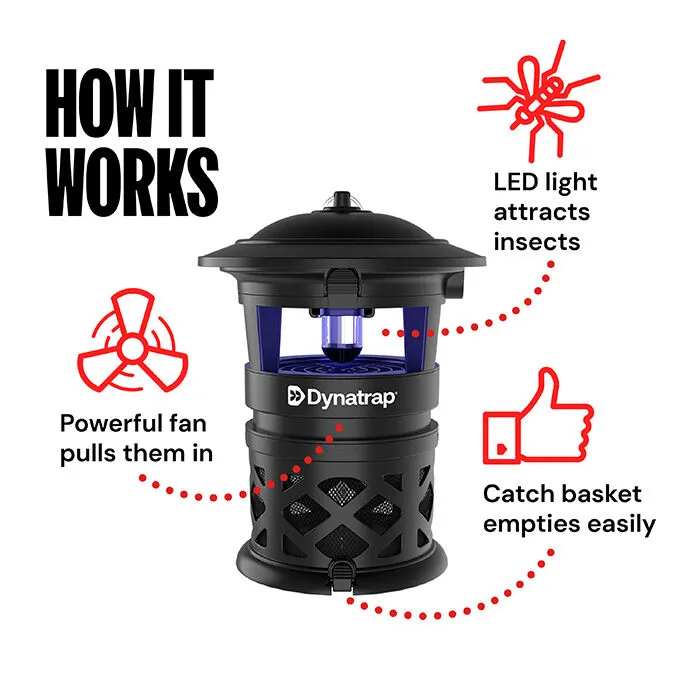 HOW IT WORKS

LED light attracts insects

Powerful fan pulls them in

Dynatrap

Catch basket empties easily