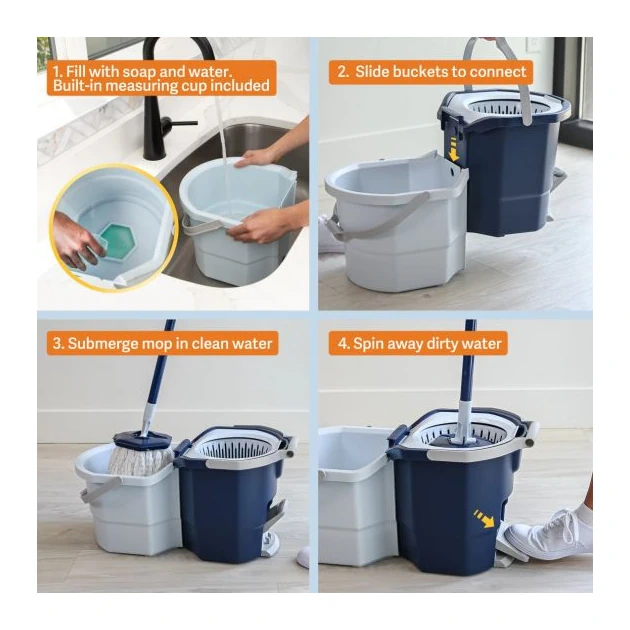 1. Fill with soap and water. Built-in measuring cup included

2. Slide buckets to connect

3. Submerge mop in clean water

4. Spin away dirty water