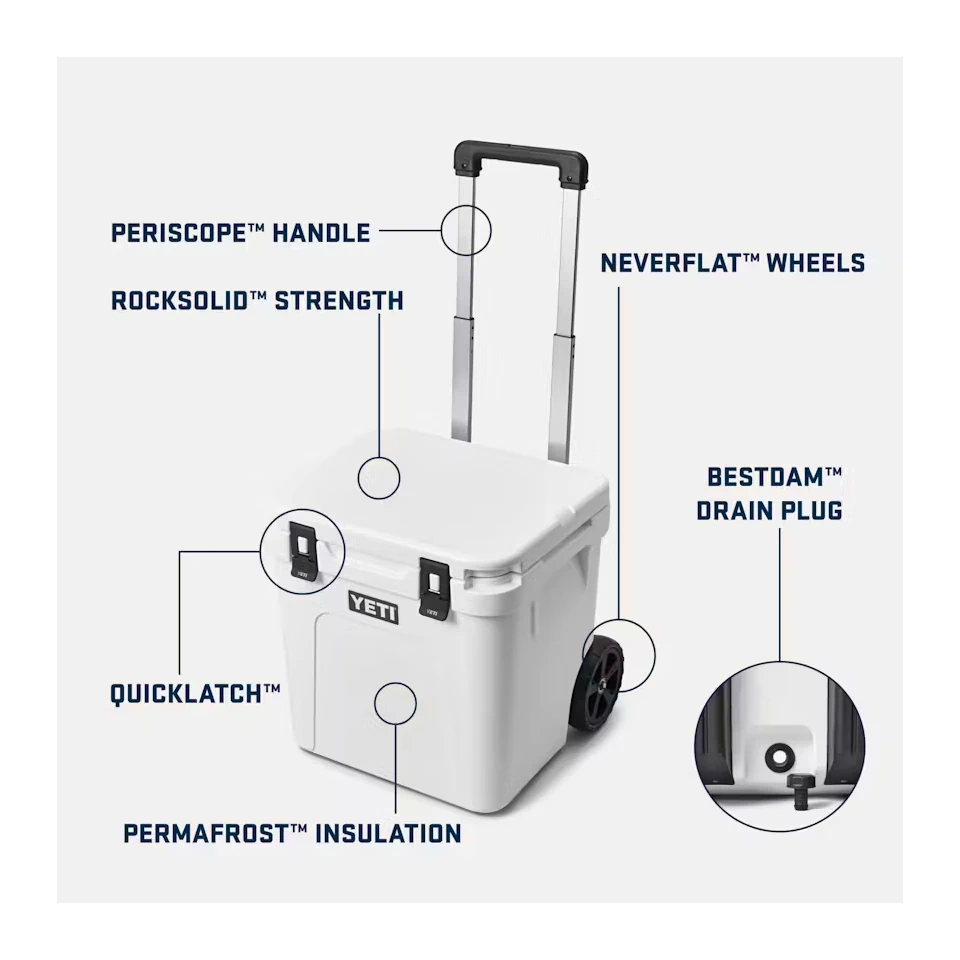 PERISCOPE™ HANDLE

ROCKSOLID™ STRENGTH

NEVERFLAT™ WHEELS

BESTDAM™ DRAIN PLUG

YETI

QUICKLATCH™

PERMAFROST™ INSULATION