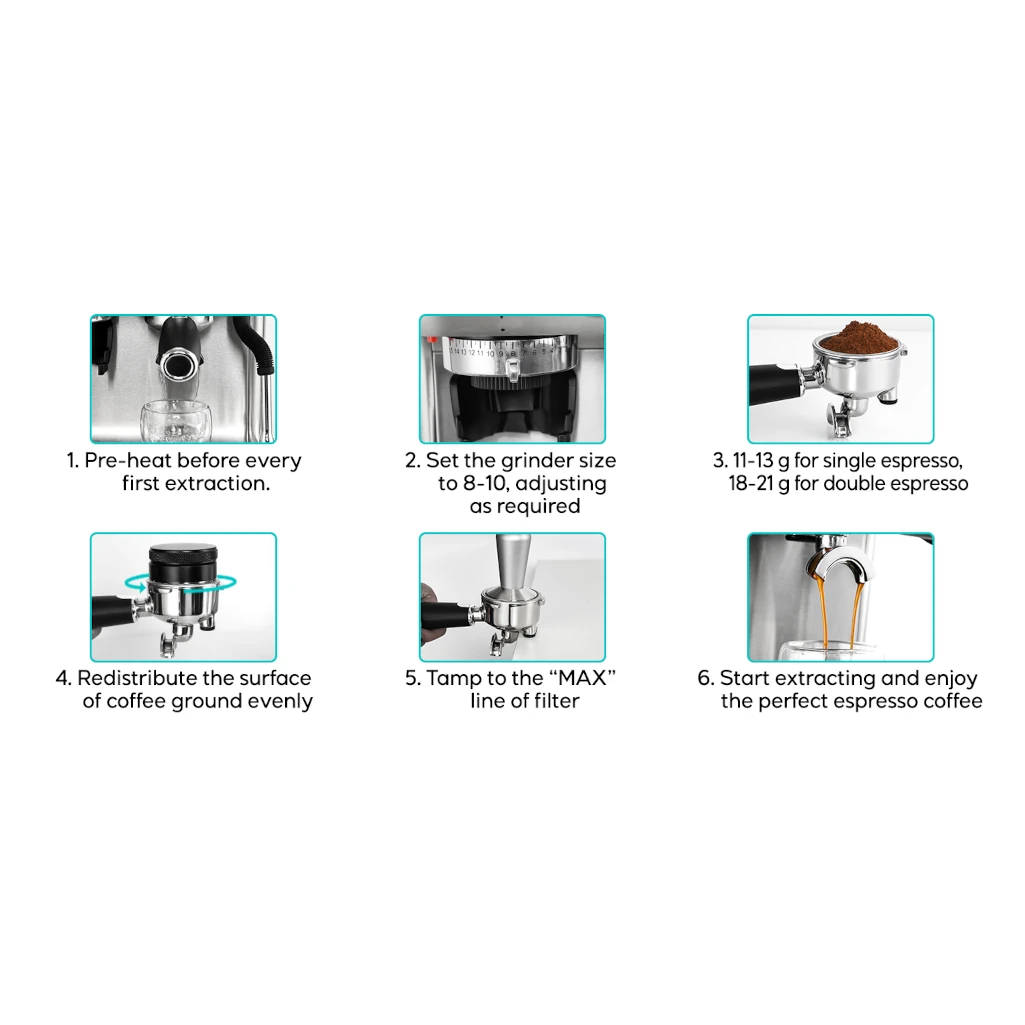 1. Pre-heat before every first extraction.

2. Set the grinder size to 8-10, adjusting as required

3. 11-13 g for single espresso, 18-21 g for double espresso

4. Redistribute the surface of coffee ground evenly

5. Tamp to the “MAX” line of filter

6. Start extracting and enjoy the perfect espresso coffee